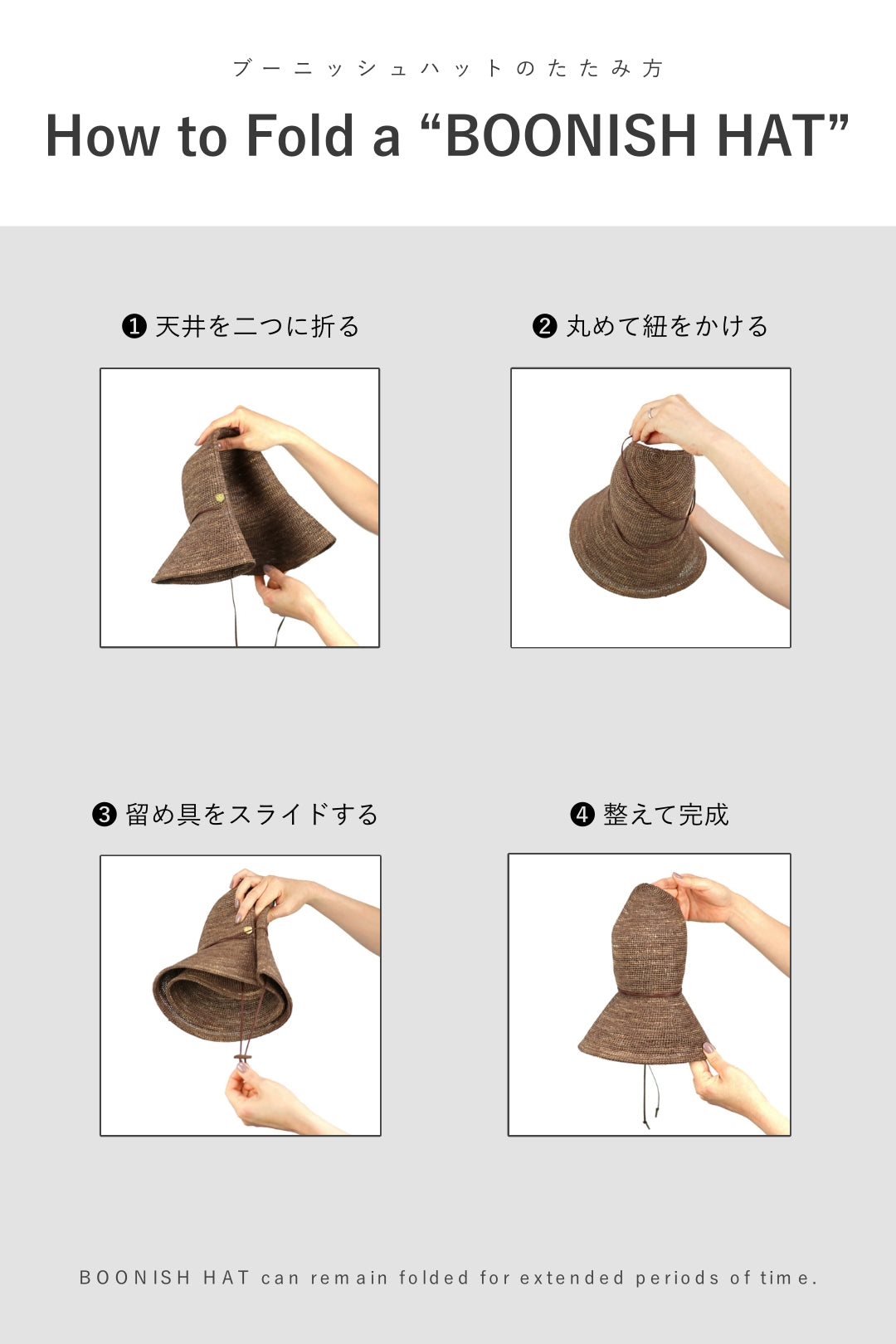 ブーニッシュハットのたたみ方

How to Fold a “BOONISH HAT”

❶ 天井を二つに折る

❷ 丸めて紐をかける

❸ 留め具をスライドする

❹ 整えて完成

BOONISH HAT can remain folded for extended periods of time.